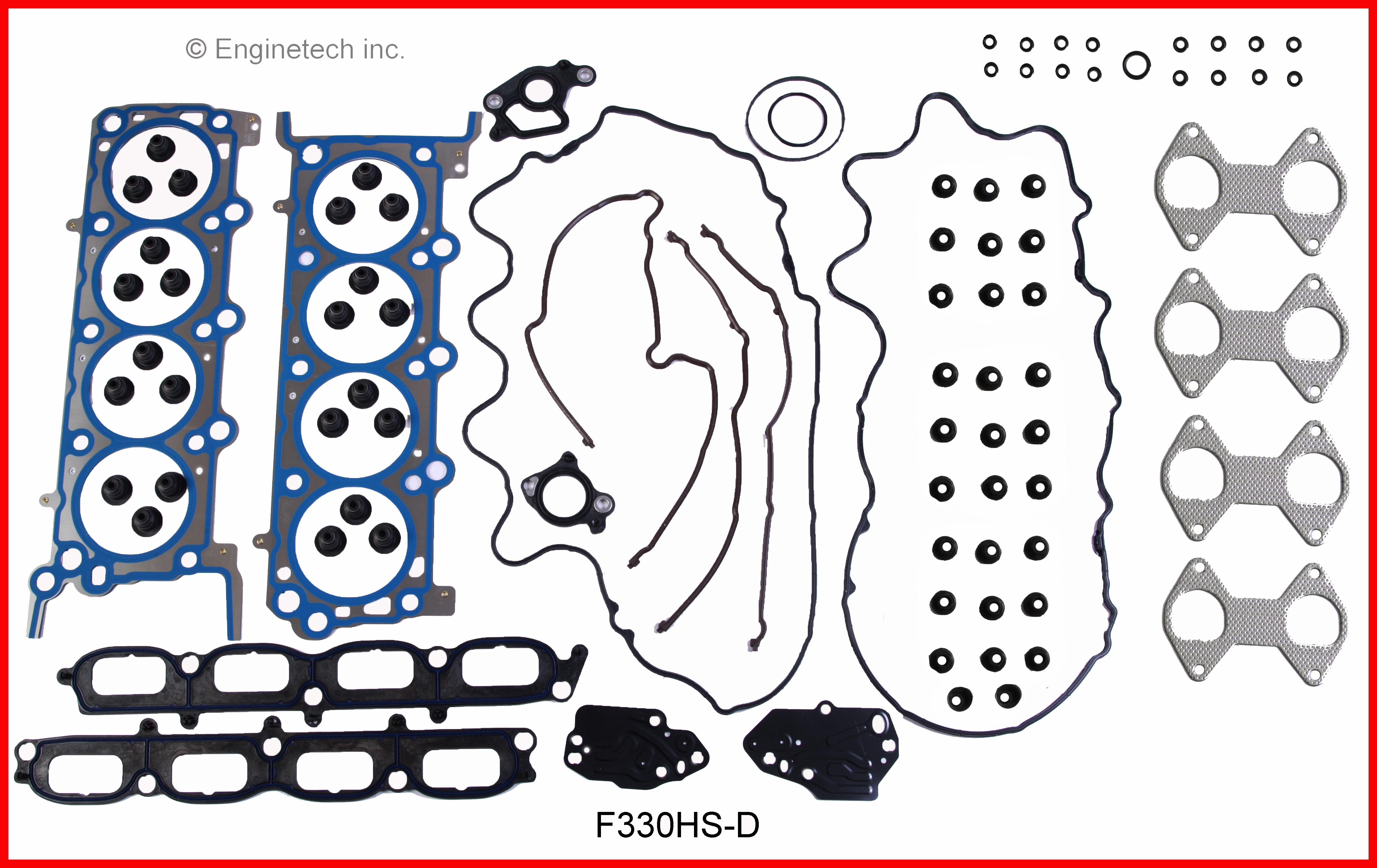 © Enginetech inc.

F330HS-D