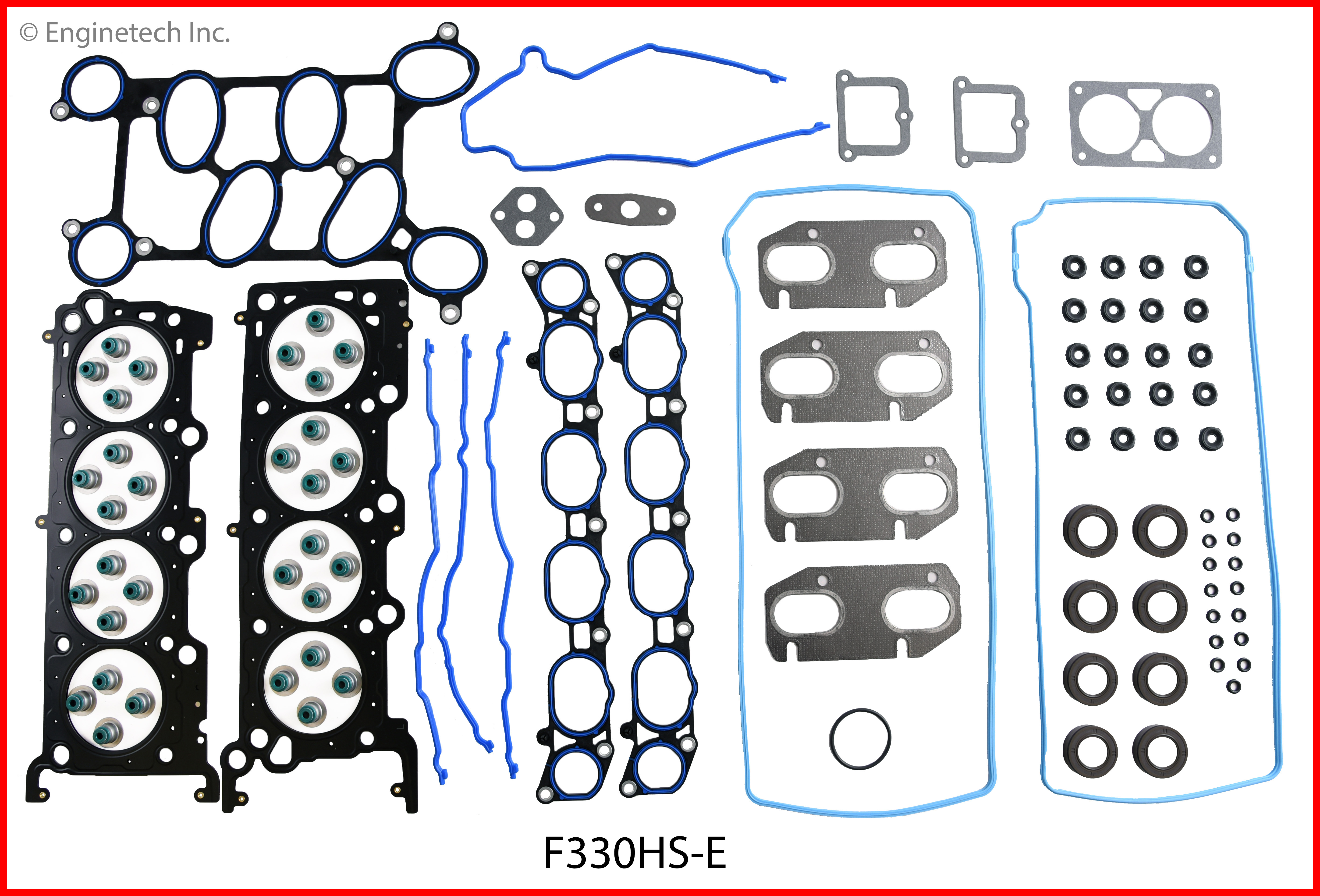 © Enginetech Inc.

F330HS-E