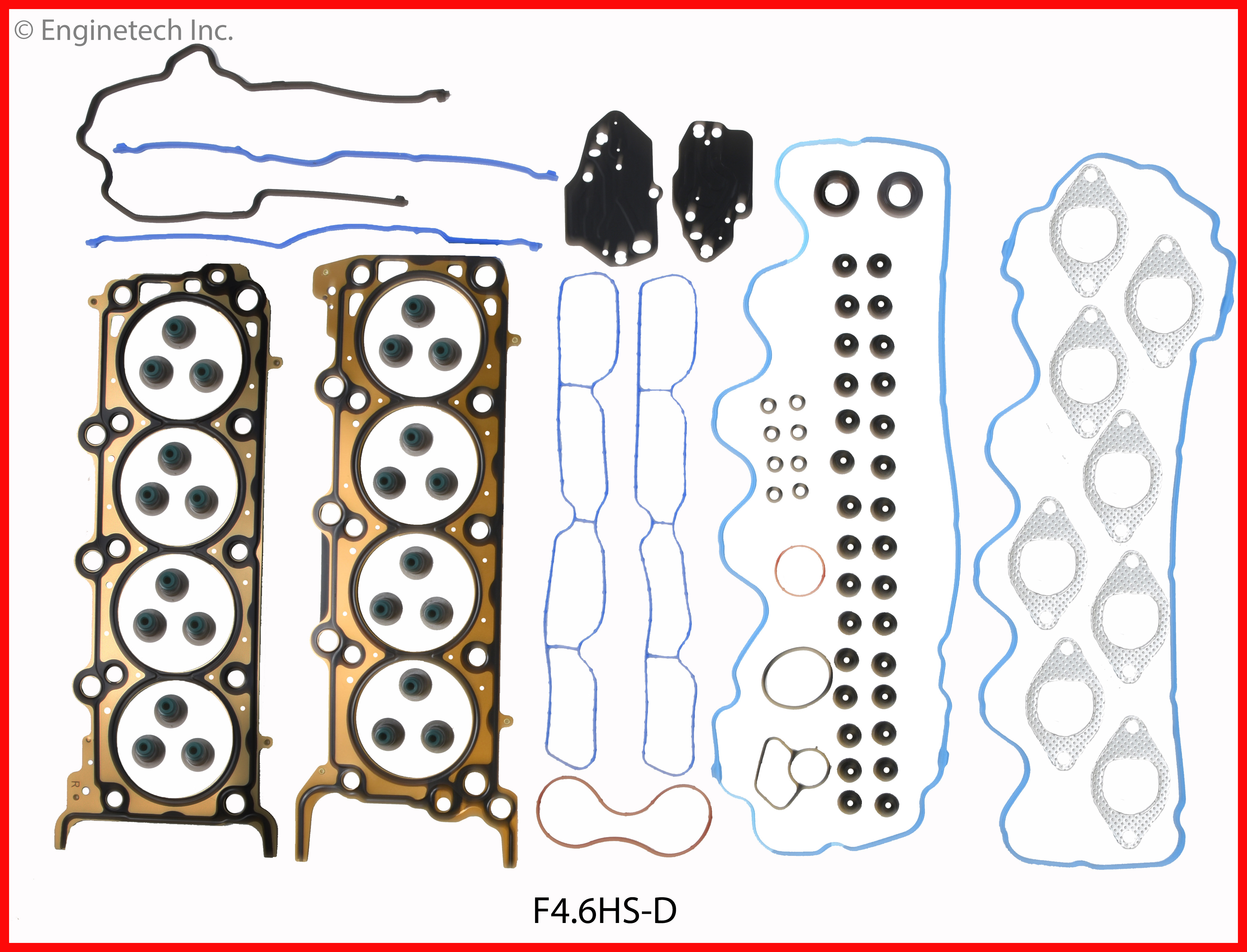 © Enginetech Inc.

R

F4.6HS-D